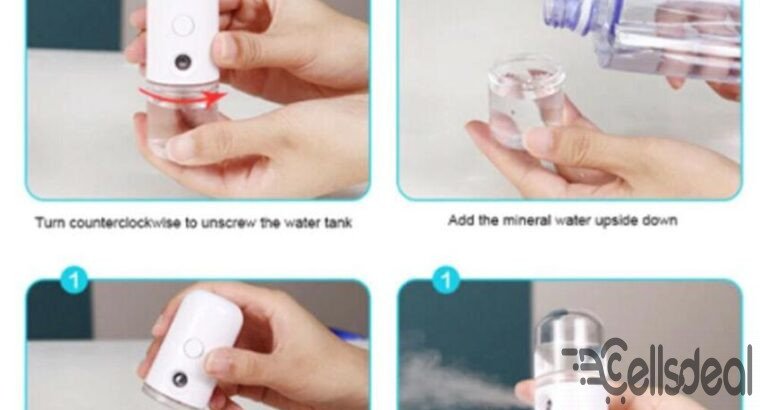 Turn counterclockwise to unscrew the water tank

Add the mineral water upside down

1

1

Cellsdeal